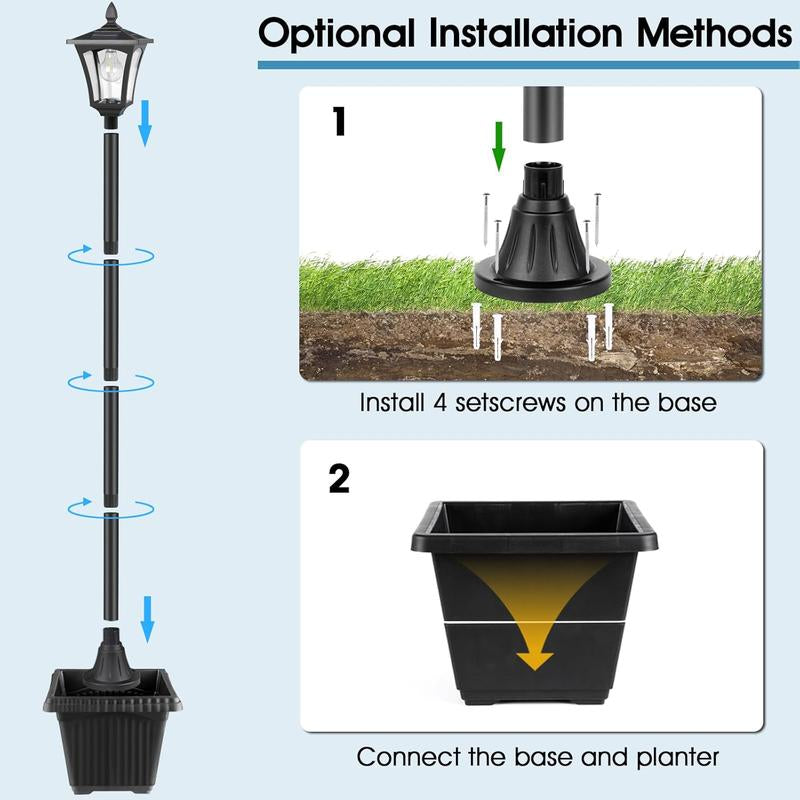 Optional Installation Methods

1

Install 4 setscrews on the base

2

Connect the base and planter